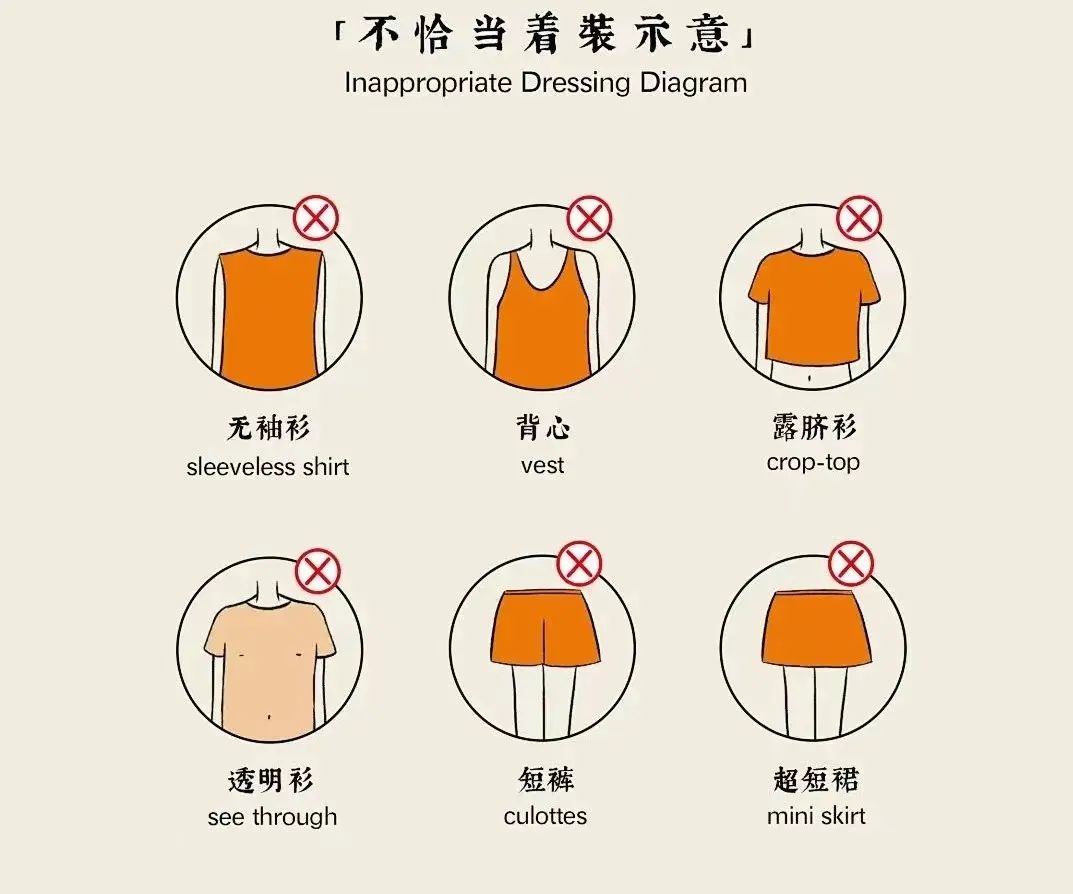 「不恰当着装示意」
Inappropriate Dressing Diagram

无袖衫
sleeveless shirt

背心
vest

露脐衫
crop-top

透明衫
see through

短裤
culottes

超短裙
mini skirt